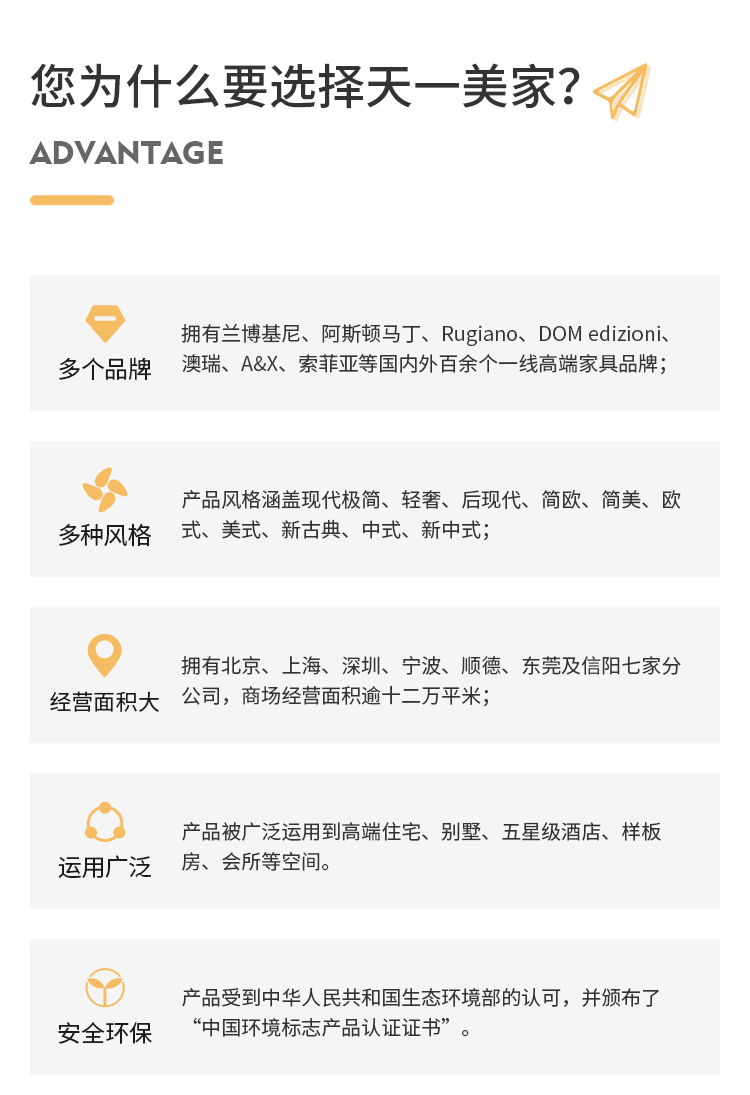 您为什么要选择天一美家?

ADVANTAGE

多个品牌

拥有兰博基尼、阿斯顿马丁、Rugiano、DOM edizioni、澳瑞、A&X、索菲亚等国内外百余个一线高端家具品牌;

多种风格

产品风格涵盖现代极简、轻奢、后现代、简欧、简美、欧式、美式、新古典、中式、新中式;

经营面积大

拥有北京、上海、深圳、宁波、顺德、东莞及信阳七家分公司,商场经营面积逾十二万平米;

运用广泛

产品被广泛运用到高端住宅、别墅、五星级酒店、样板房、会所等空间。

安全环保

产品受到中华人民共和国生态环境部的认可,并颁布了“中国环境标志产品认证证书”。