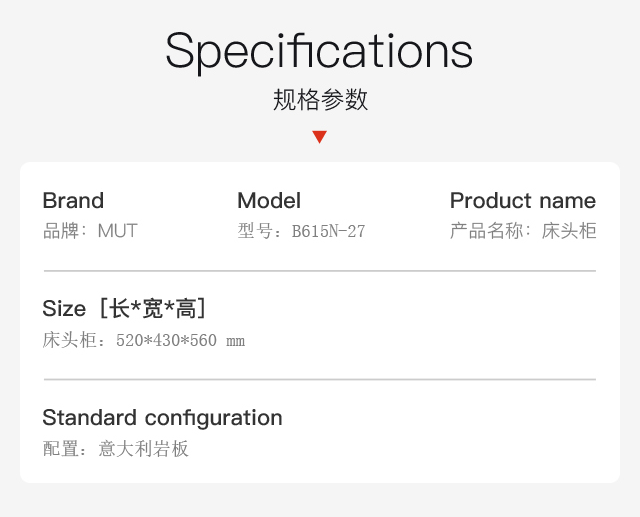 Specifications
规格参数

Brand
品牌：MUT

Model
型号：B615N-27

Product name
产品名称：床头柜

Size［长*宽*高］
床头柜：520*430*560 mm

Standard configuration
配置：意大利岩板