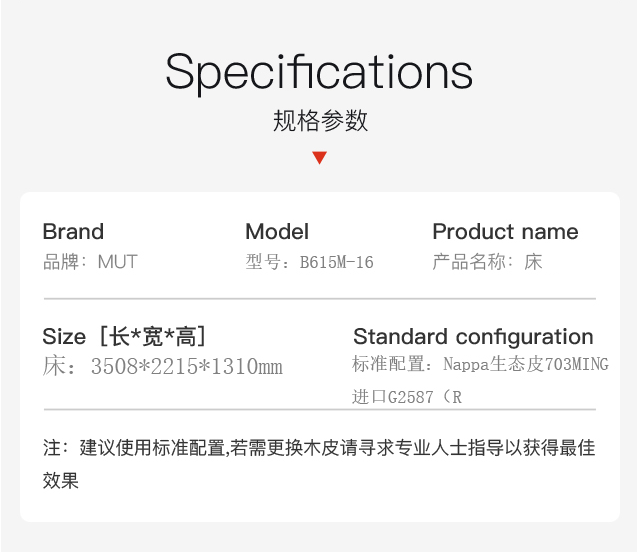 Specifications
规格参数

Brand
品牌：MUT

Model
型号：B615M-16

Product name
产品名称：床

Size［长*宽*高］
床：3508*2215*1310mm

Standard configuration
标准配置：Nappa生态皮703MING进口G2587（R

注：建议使用标准配置,若需更换木皮请寻求专业人士指导以获得最佳效果