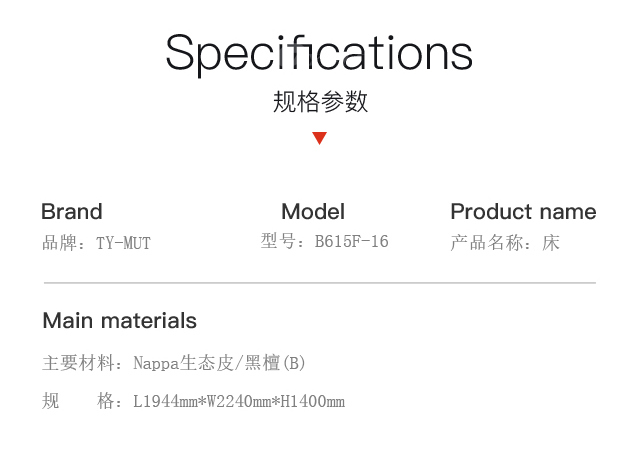 Specifications
规格参数

Brand
品牌：TY-MUT

Model
型号：B615F-16

Product name
产品名称：床

Main materials
主要材料：Nappa生态皮/黑檀(B)
规 格：L1944mm*W2240mm*H1400mm